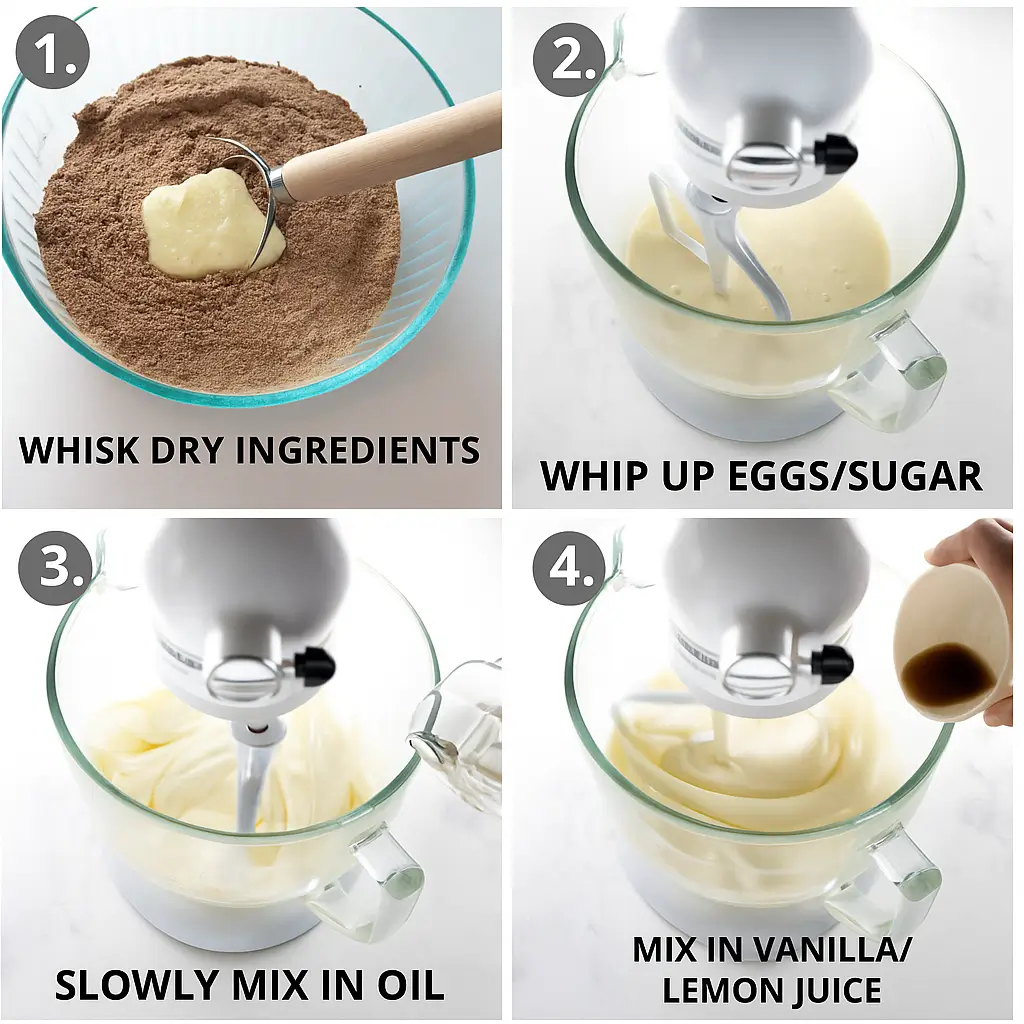 1.

WHISK DRY INGREDIENTS

2.

WHIP UP EGGS/SUGAR

3.

SLOWLY MIX IN OIL

4.

MIX IN VANILLA/ LEMON JUICE